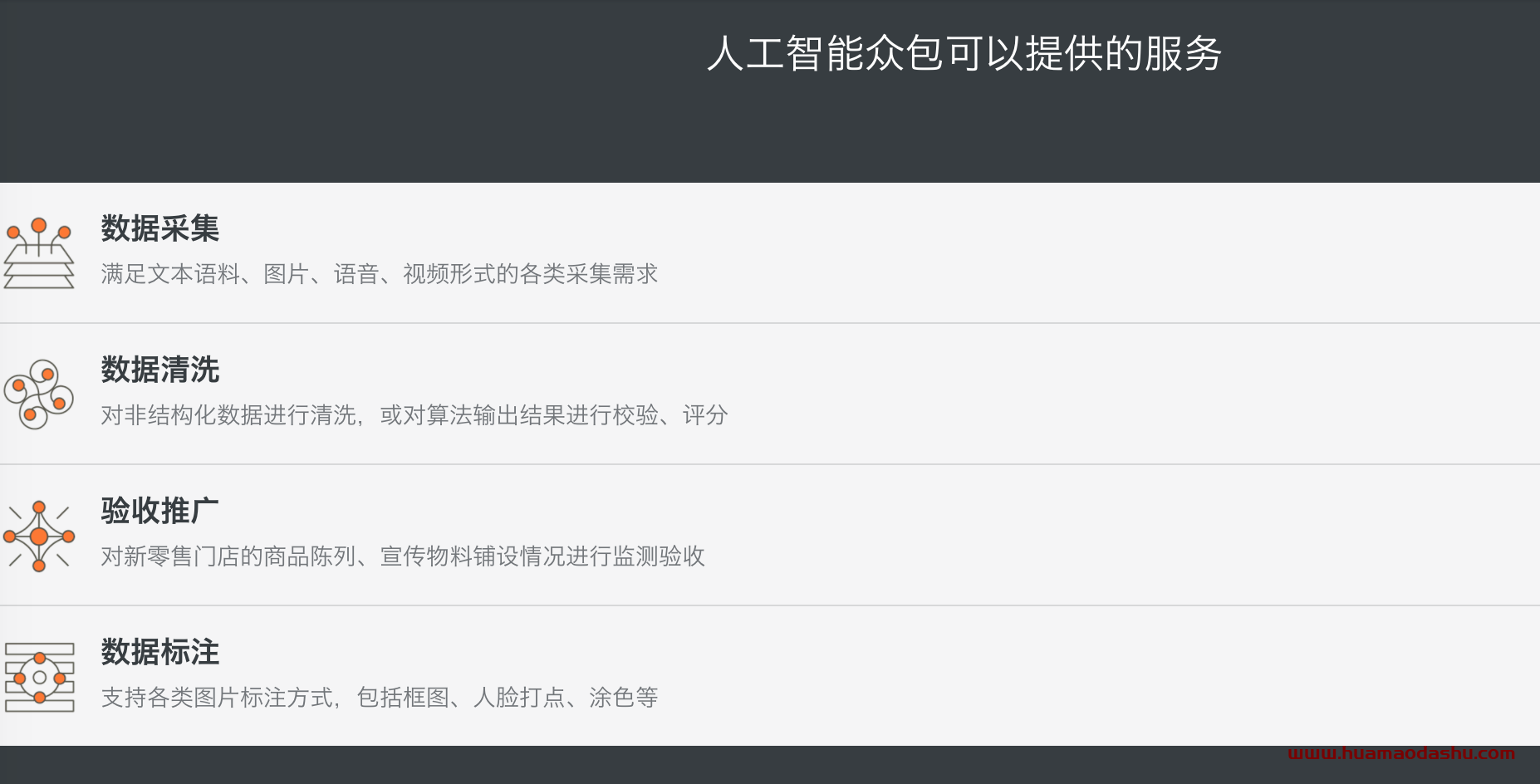 人工智能众包可以提供的服务

数据采集

满足文本语料、图片、语音、视频形式的各类采集需求

数据清洗

对非结构化数据进行清洗，或对算法输出结果进行校验、评分

验收推广

对新零售门店的商品陈列、宣传物料铺设情况进行监测验收

数据标注

支持各类图片标注方式，包括框图、人脸打点、涂色等

www.huamaodashu.com